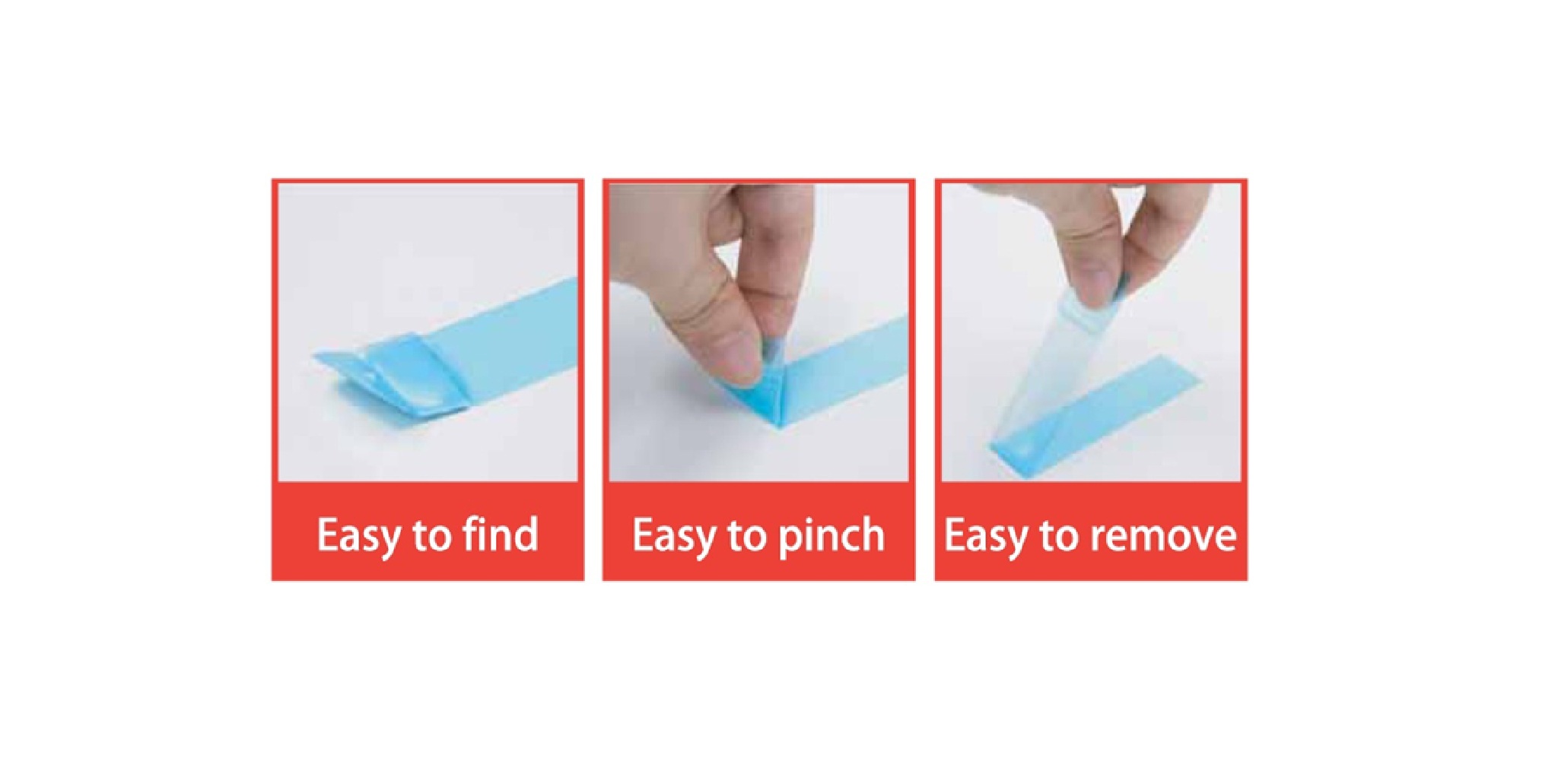 Easy to find

Easy to pinch

Easy to remove